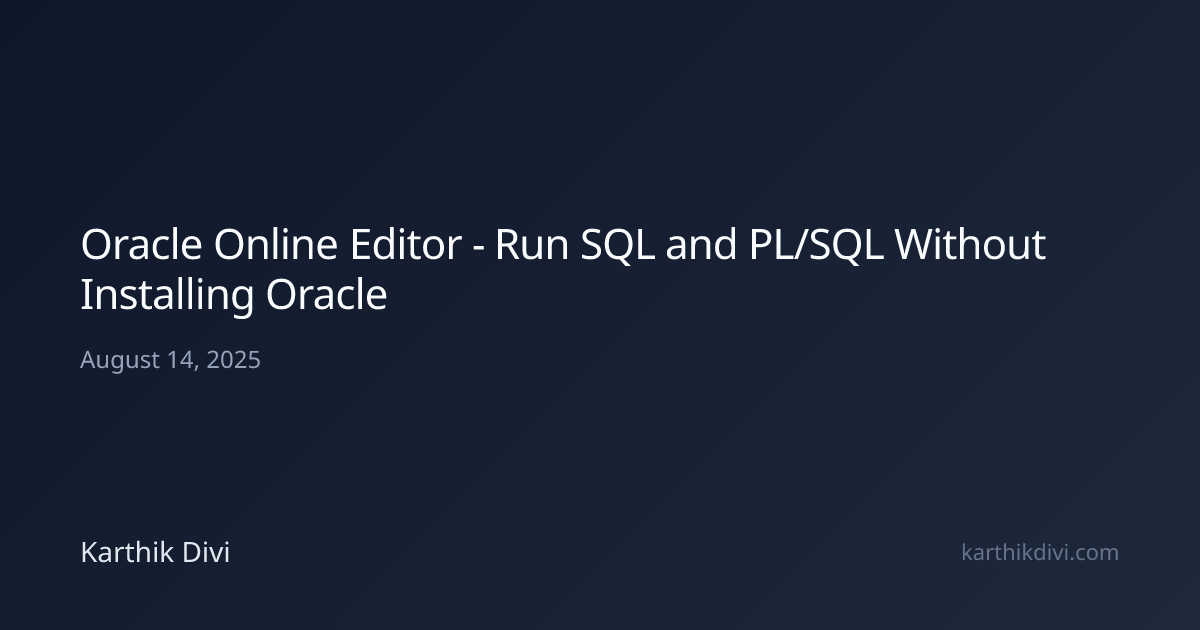 Oracle Online Editor - Run SQL and PL/SQL Without Installing Oracle

August 14, 2025

Karthik Divi

karthikdivi.com